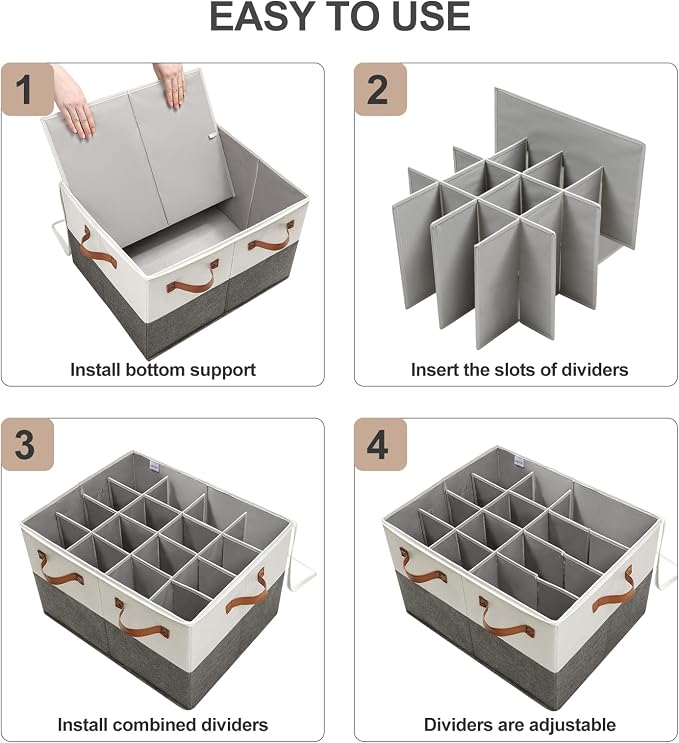 EASY TO USE

1

Install bottom support

2

Insert the slots of dividers

3

Install combined dividers

4

Dividers are adjustable