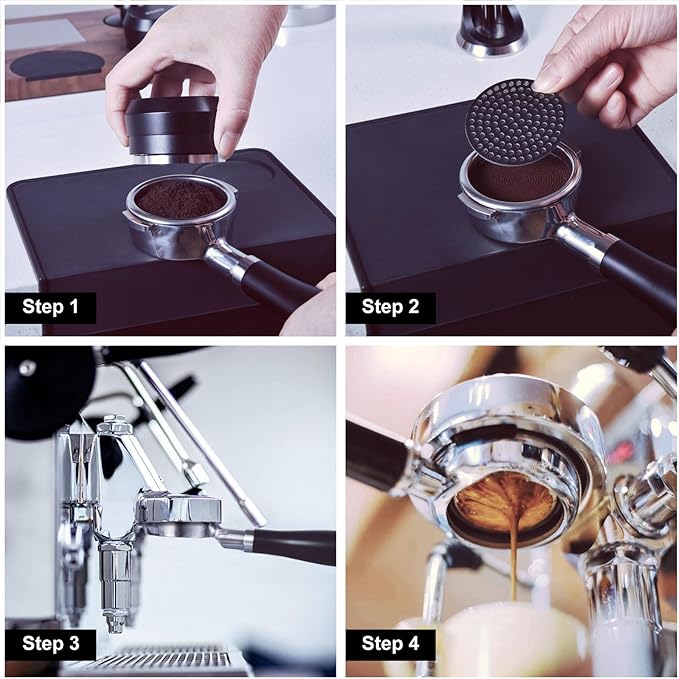 Step 1

Step 2

Step 3

Step 4