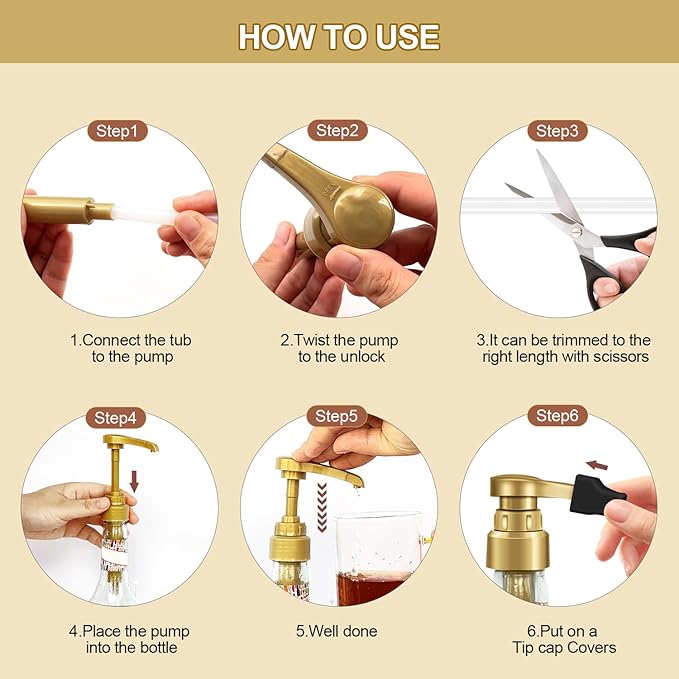 HOW TO USE

Step1

1.Connect the tub to the pump

Step2

2.Twist the pump to the unlock

Step3

3.It can be trimmed to the right length with scissors

Step4

4.Place the pump into the bottle

Step5

5.Well done

Step6

6.Put on a Tip cap Covers