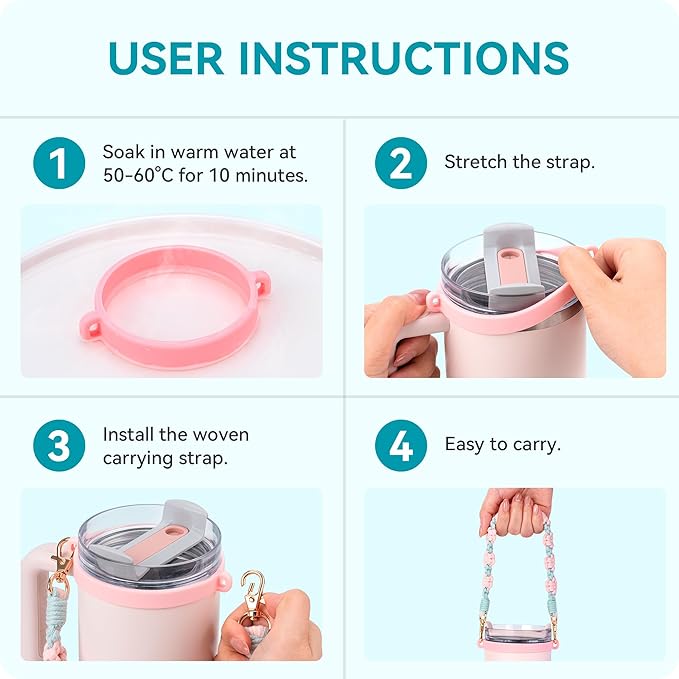 USER INSTRUCTIONS

1 Soak in warm water at 50-60°C for 10 minutes.

2 Stretch the strap.

3 Install the woven carrying strap.

4 Easy to carry.