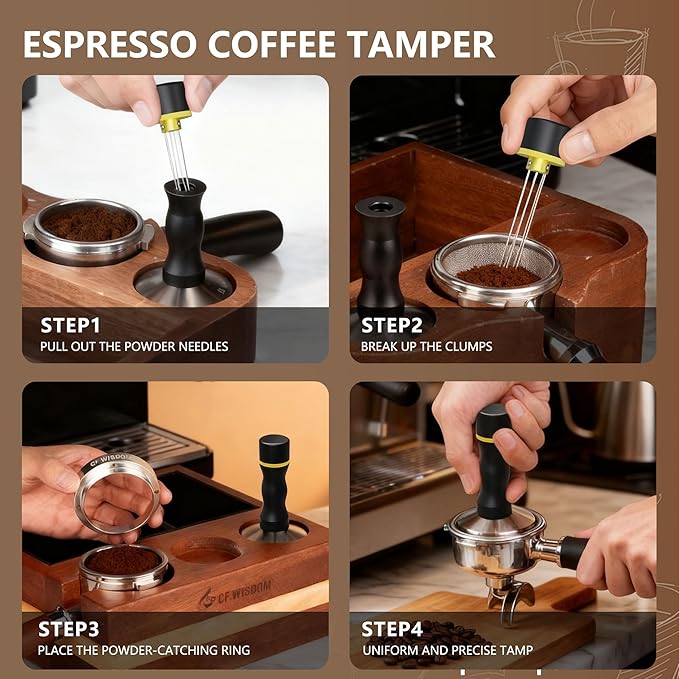 ESPRESSO COFFEE TAMPER

STEP1
PULL OUT THE POWDER NEEDLES

STEP2
BREAK UP THE CLUMPS

CF WISDOM

CF.WISDOM

STEP3
PLACE THE POWDER-CATCHING RING

STEP4
UNIFORM AND PRECISE TAMP