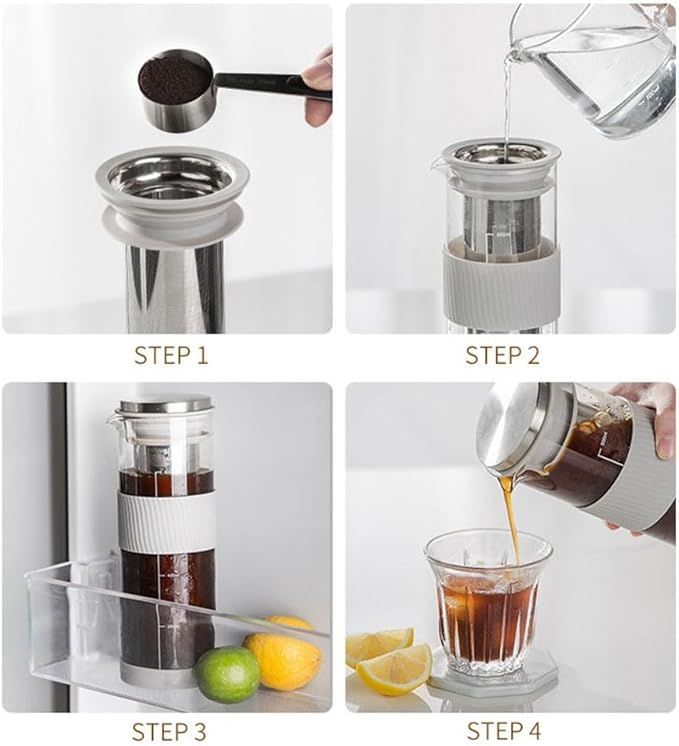 STEP 1

STEP 2

STEP 3

STEP 4