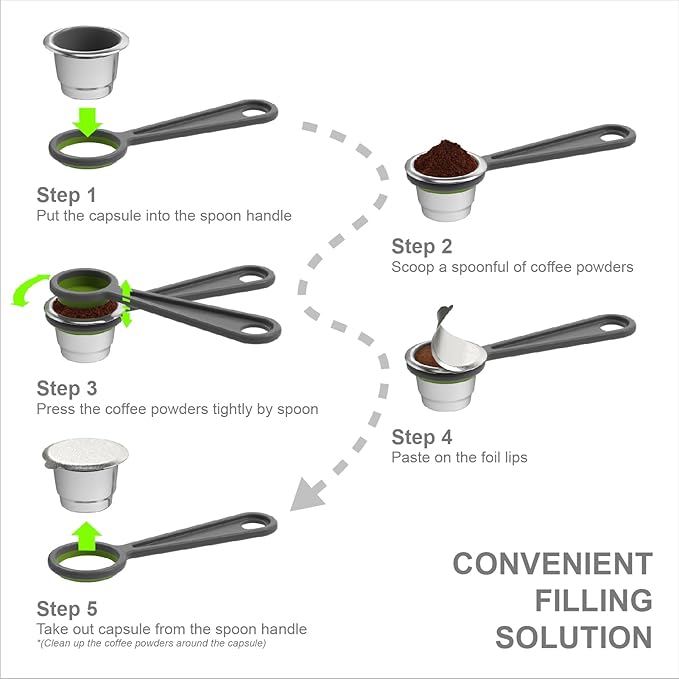 Step 1
Put the capsule into the spoon handle

Step 2
Scoop a spoonful of coffee powders

Step 3
Press the coffee powders tightly by spoon

Step 4
Paste on the foil lips

Step 5
Take out capsule from the spoon handle
*(Clean up the coffee powders around the capsule)

CONVENIENT
FILLING
SOLUTION