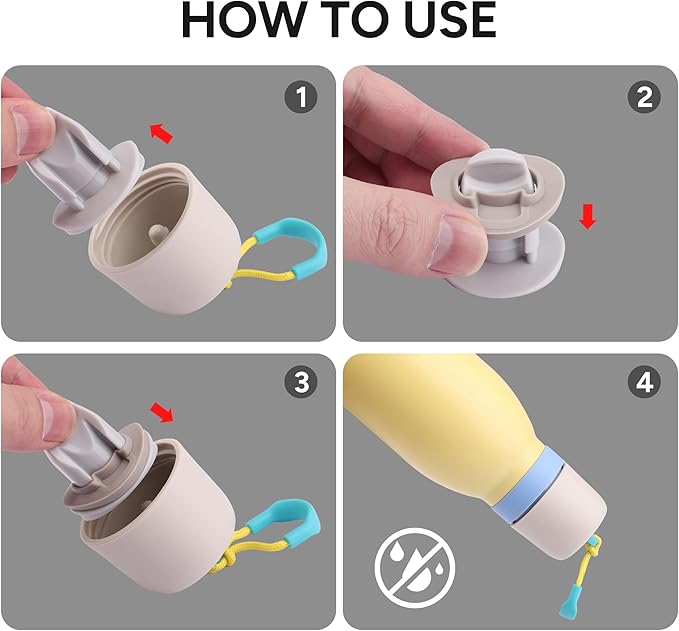 HOW TO USE

1

2

3

4