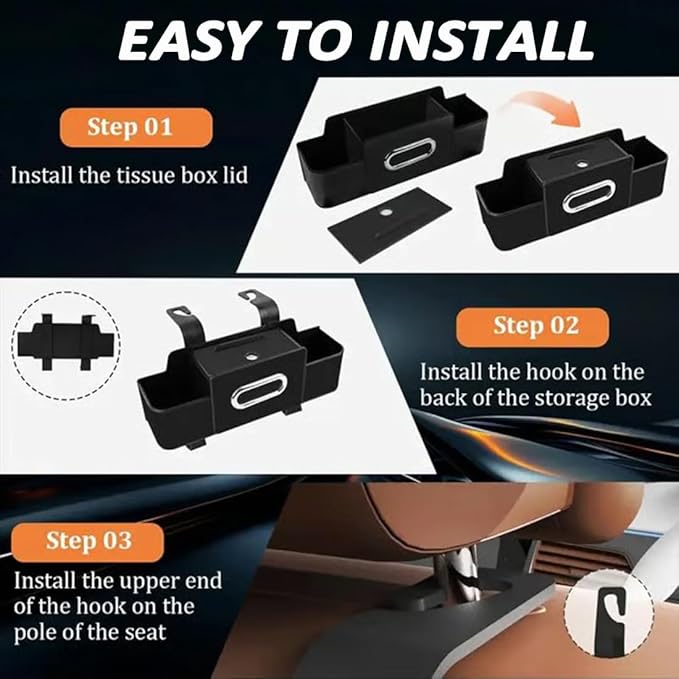 EASY TO INSTALL

Step 01

Install the tissue box lid

Step 02

Install the hook on the back of the storage box

Step 03

Install the upper end of the hook on the pole of the seat