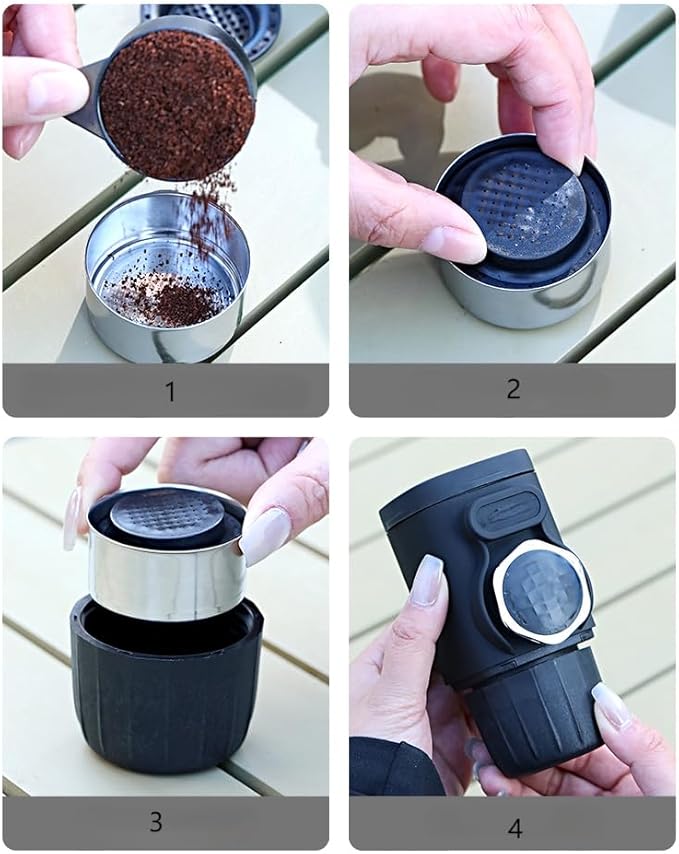 1

2

3

4