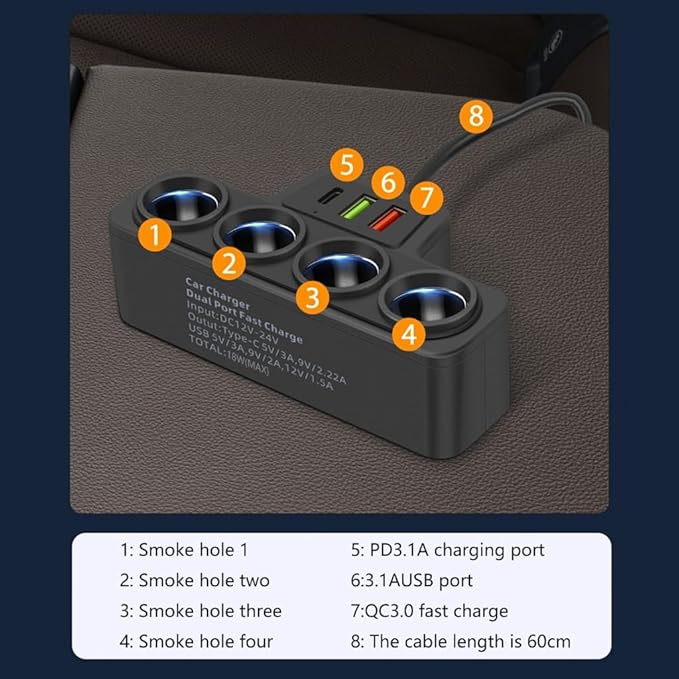 8

5

6

7

1

2

3

4

Car Charger
Dual Port Fast Charge
Input:DC12V-24V
Outut:Type-C5V/3A,9V/2.22A
USB 5V/3A,9V/2A,12V/1.5A
TOTAL:18W(MAX)

1: Smoke hole 1

2: Smoke hole two

3: Smoke hole three

4: Smoke hole four

5: PD3.1A charging port

6:3.1AUSB port

7:QC3.0 fast charge

8: The cable length is 60cm