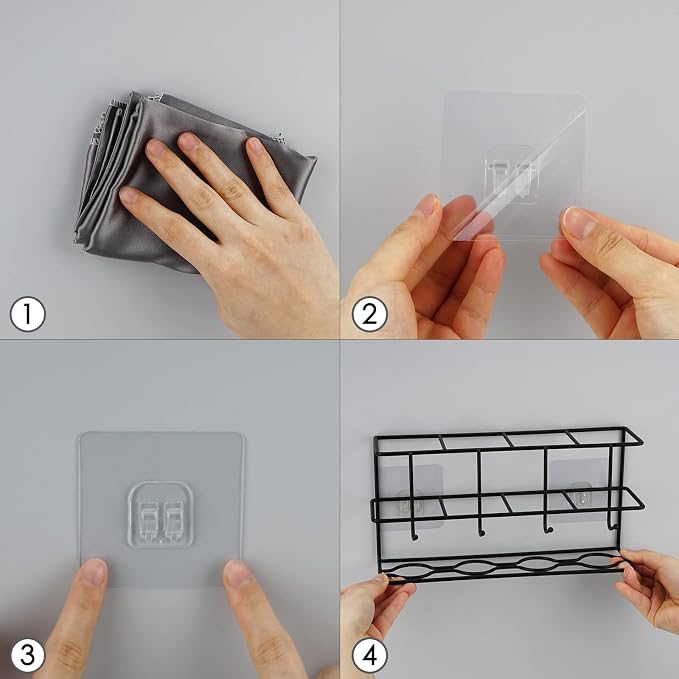 1
2
3
4