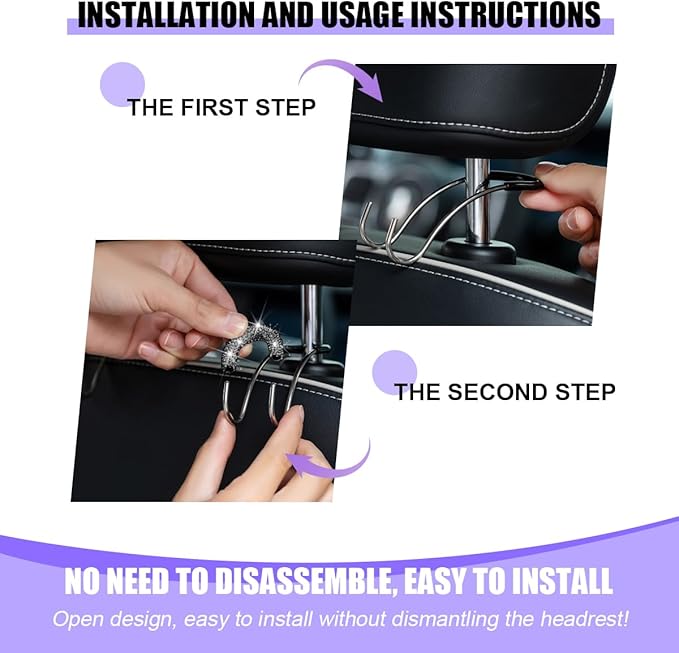 INSTALLATION AND USAGE INSTRUCTIONS

THE FIRST STEP

THE SECOND STEP

NO NEED TO DISASSEMBLE, EASY TO INSTALL

Open design, easy to install without dismantling the headrest!