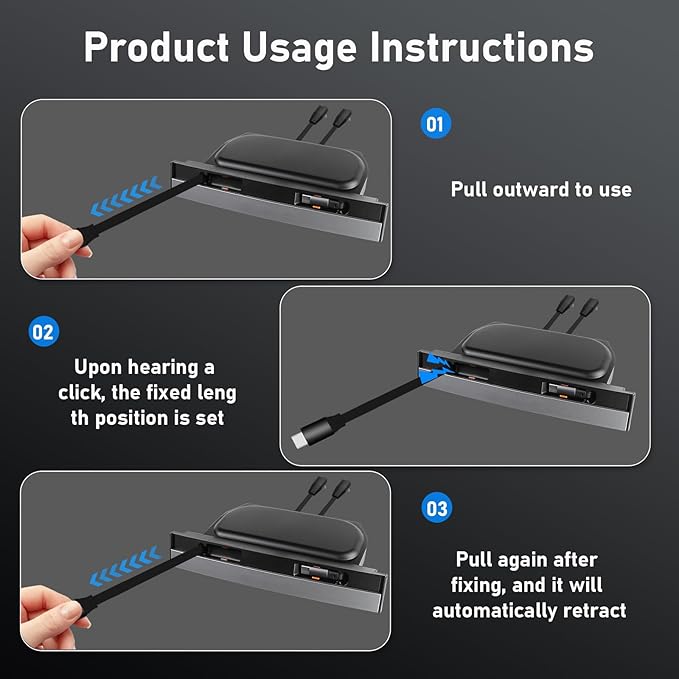 Product Usage Instructions

01

Pull outward to use

02

Upon hearing a click, the fixed leng th position is set

03

Pull again after fixing, and it will automatically retract