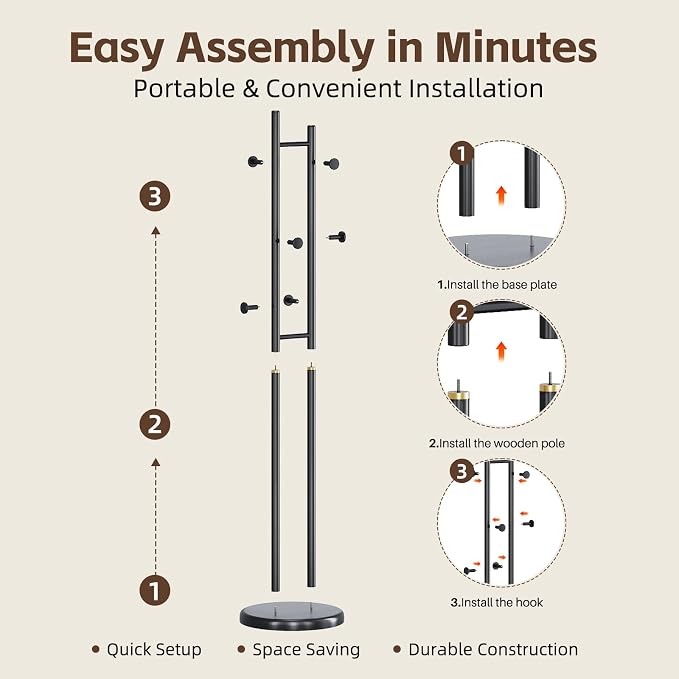 Easy Assembly in Minutes
Portable & Convenient Installation

3

2

1

1

1.Install the base plate

2

2.Install the wooden pole

3

3.Install the hook

• Quick Setup • Space Saving • Durable Construction