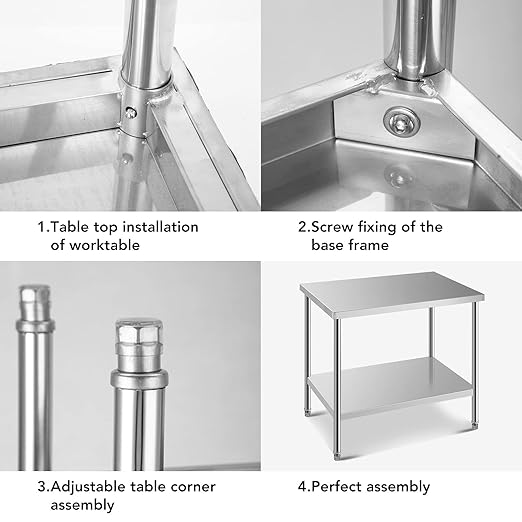 1.Table top installation of worktable

2.Screw fixing of the base frame

3.Adjustable table corner assembly

4.Perfect assembly