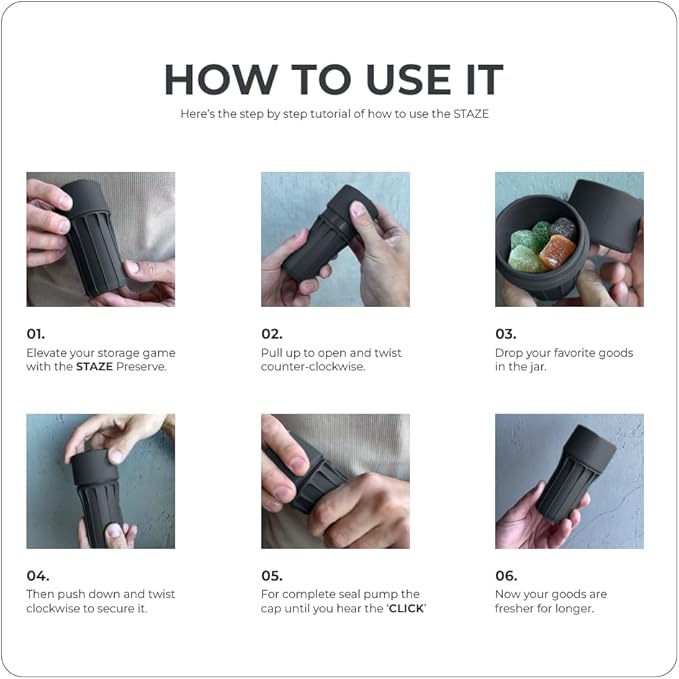 HOW TO USE IT

Here's the step by step tutorial of how to use the STAZE

01.
Elevate your storage game with the STAZE Preserve.

02.
Pull up to open and twist counter-clockwise.

03.
Drop your favorite goods in the jar.

04.
Then push down and twist clockwise to secure it.

05.
For complete seal pump the cap until you hear the 'CLICK'

06.
Now your goods are fresher for longer.