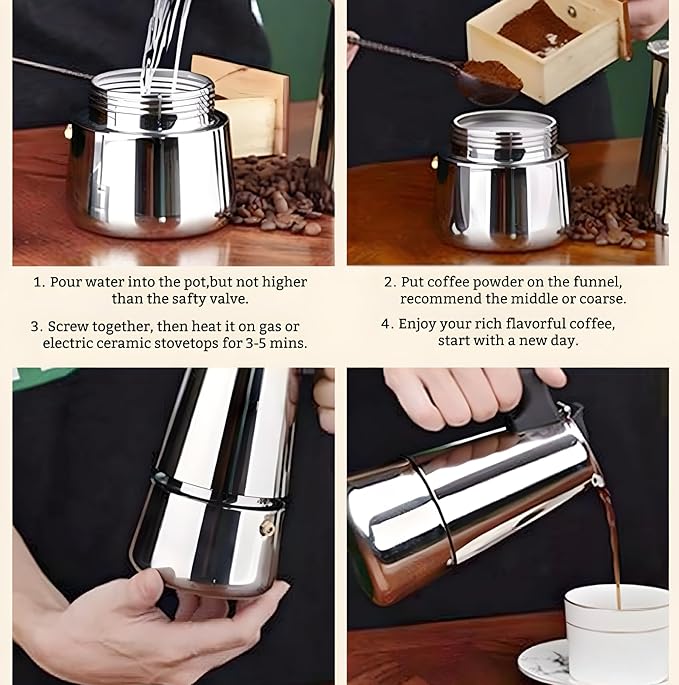 1. Pour water into the pot,but not higher than the safty valve.

2. Put coffee powder on the funnel, recommend the middle or coarse.

3. Screw together, then heat it on gas or electric ceramic stovetops for 3-5 mins.

4. Enjoy your rich flavorful coffee, start with a new day.