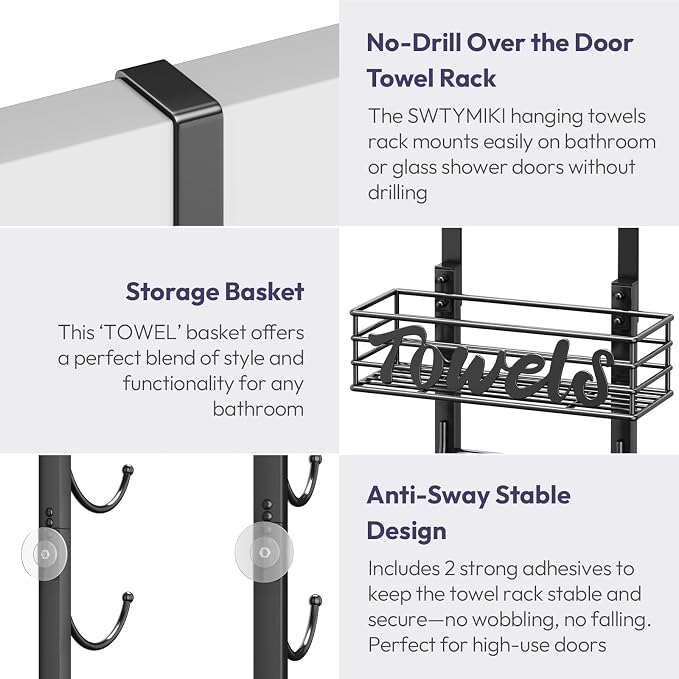 No-Drill Over the Door Towel Rack

The SWTYMIKI hanging towels rack mounts easily on bathroom or glass shower doors without drilling

Storage Basket

This 'TOWEL' basket offers a perfect blend of style and functionality for any bathroom

Towels

Anti-Sway Stable Design

Includes 2 strong adhesives to keep the towel rack stable and secure—no wobbling, no falling. Perfect for high-use doors