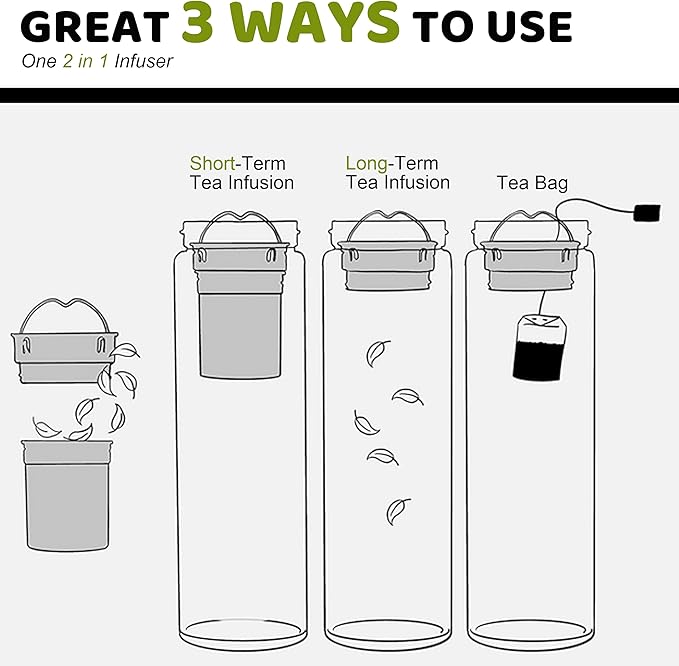 GREAT 3 WAYS TO USE
One 2 in 1 Infuser

Short-Term Tea Infusion

Long-Term Tea Infusion

Tea Bag