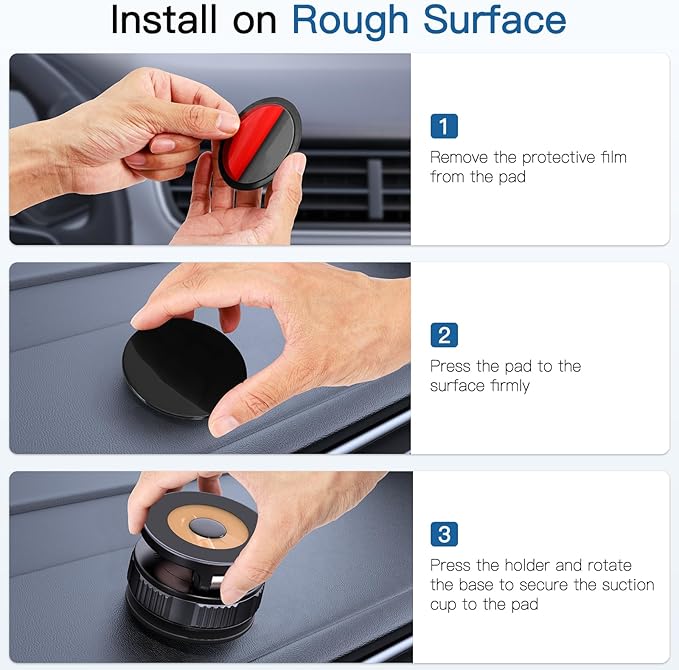 Install on Rough Surface

1
Remove the protective film from the pad

2
Press the pad to the surface firmly

3
Press the holder and rotate the base to secure the suction cup to the pad