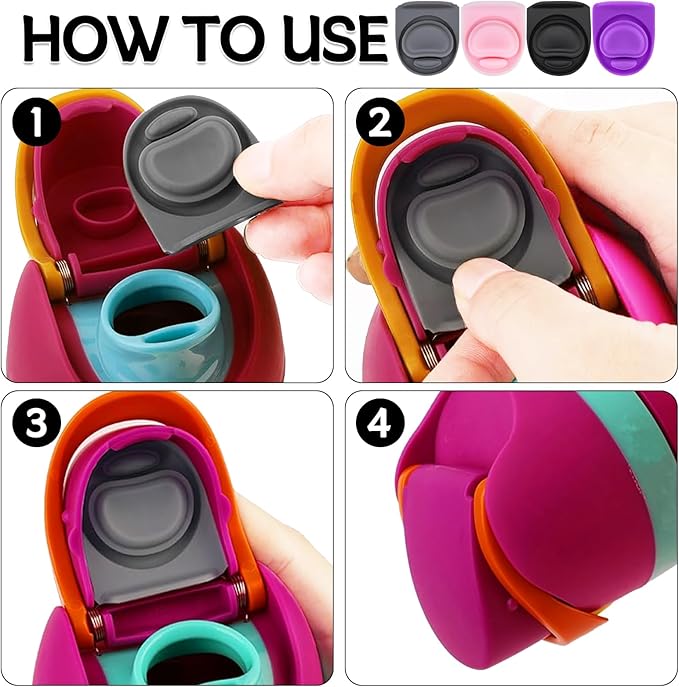 HOW TO USE

1

2

3

4