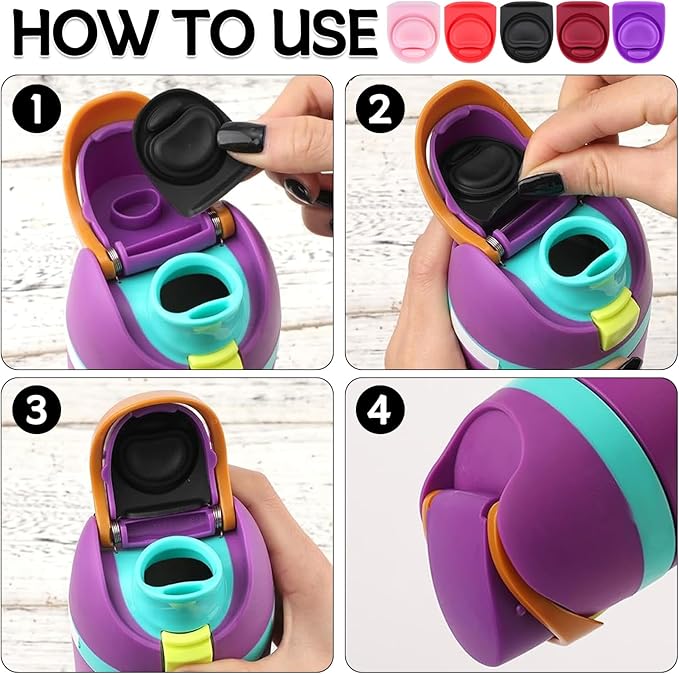 HOW TO USE

1

2

3

4