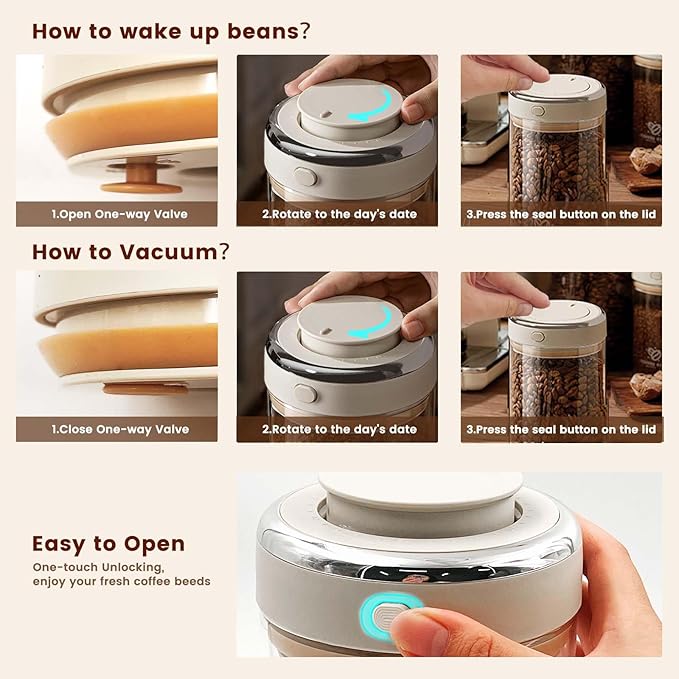 How to wake up beans?

1.Open One-way Valve

2.Rotate to the day's date

3.Press the seal button on the lid

How to Vacuum?

1.Close One-way Valve

2.Rotate to the day's date

3.Press the seal button on the lid

Easy to Open

One-touch Unlocking, enjoy your fresh coffee beeds