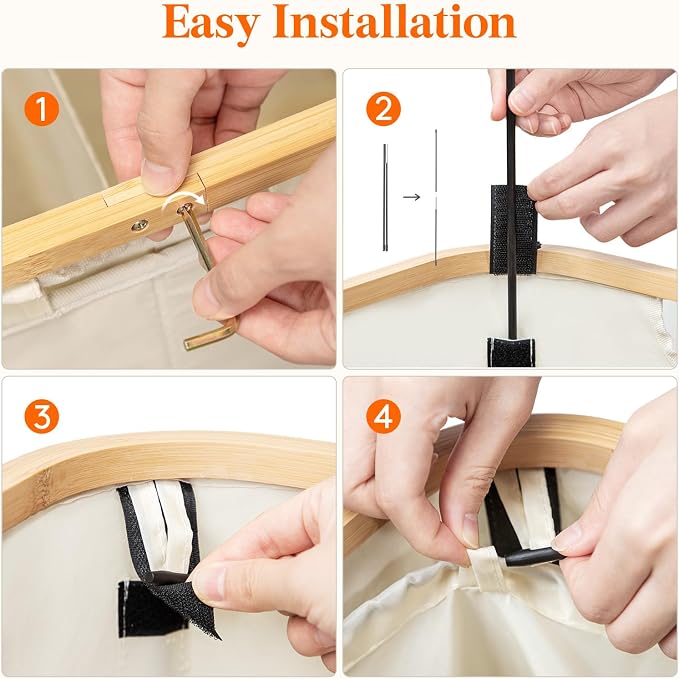 Easy Installation

1

2

3

4