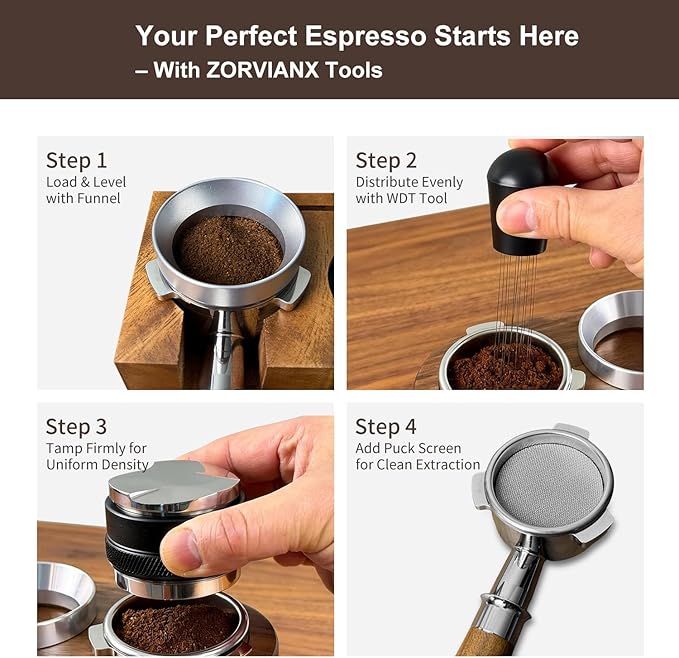 Your Perfect Espresso Starts Here
– With ZORVIANX Tools

Step 1
Load & Level with Funnel

Step 2
Distribute Evenly with WDT Tool

Step 3
Tamp Firmly for Uniform Density

Step 4
Add Puck Screen for Clean Extraction