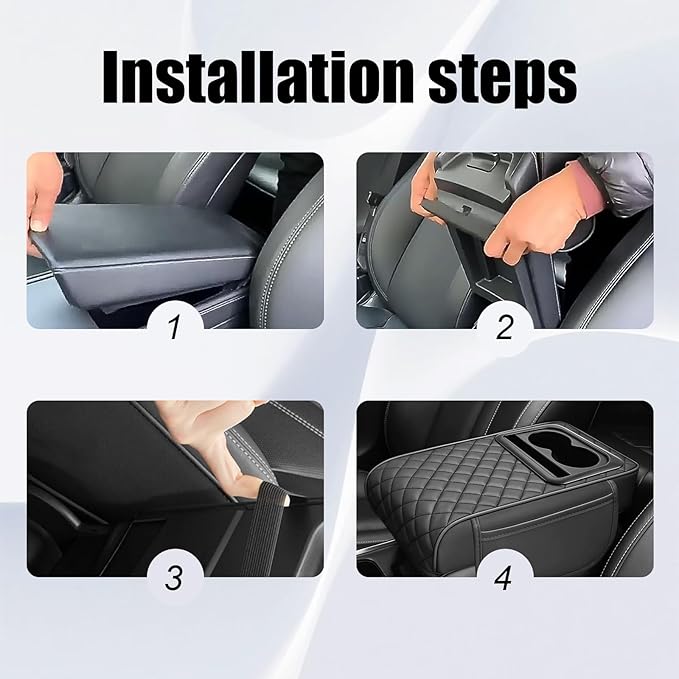 Installation steps

1

2

3

4