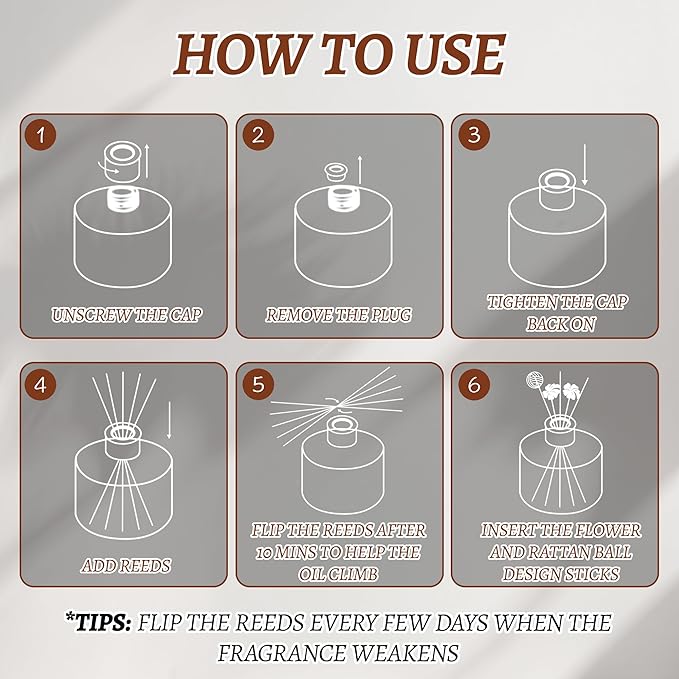 HOW TO USE

1
UNSCREW THE CAP

2
REMOVE THE PLUG

3
TIGHTEN THE CAP BACK ON

4
ADD REEDS

5
FLIP THE REEDS AFTER 10 MINS TO HELP THE OIL CLIMB

6
INSERT THE FLOWER AND RATTAN BALL DESIGN STICKS

*TIPS: FLIP THE REEDS EVERY FEW DAYS WHEN THE FRAGRANCE WEAKENS