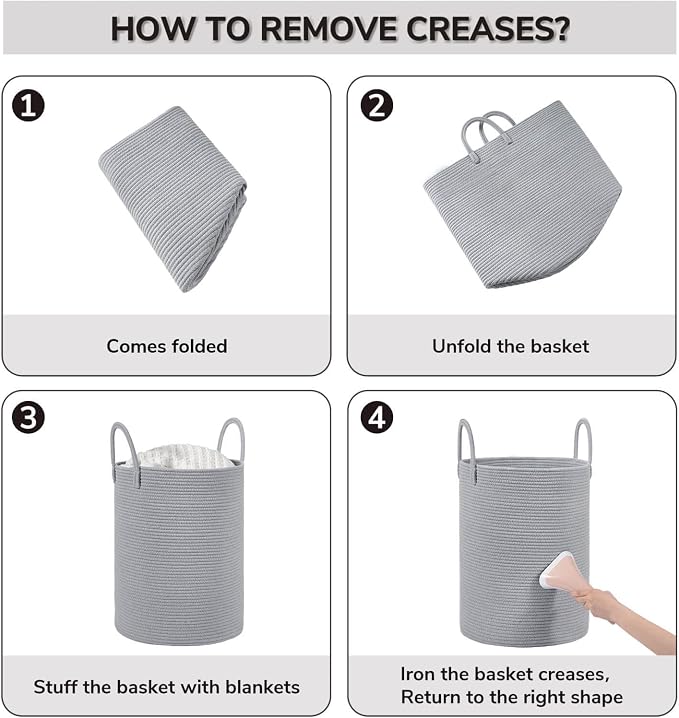 HOW TO REMOVE CREASES?

1

Comes folded

2

Unfold the basket

3

Stuff the basket with blankets

4

Iron the basket creases, Return to the right shape