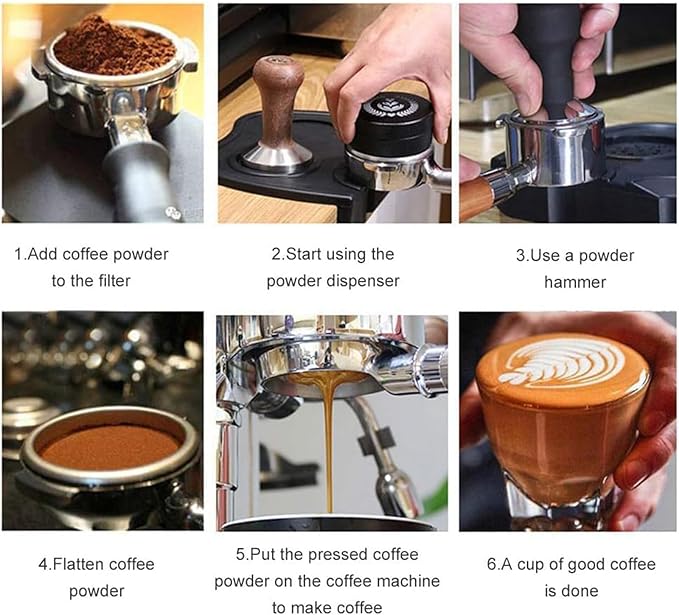 1.Add coffee powder to the filter

2.Start using the powder dispenser

3.Use a powder hammer

4.Flatten coffee powder

5.Put the pressed coffee powder on the coffee machine to make coffee

6.A cup of good coffee is done