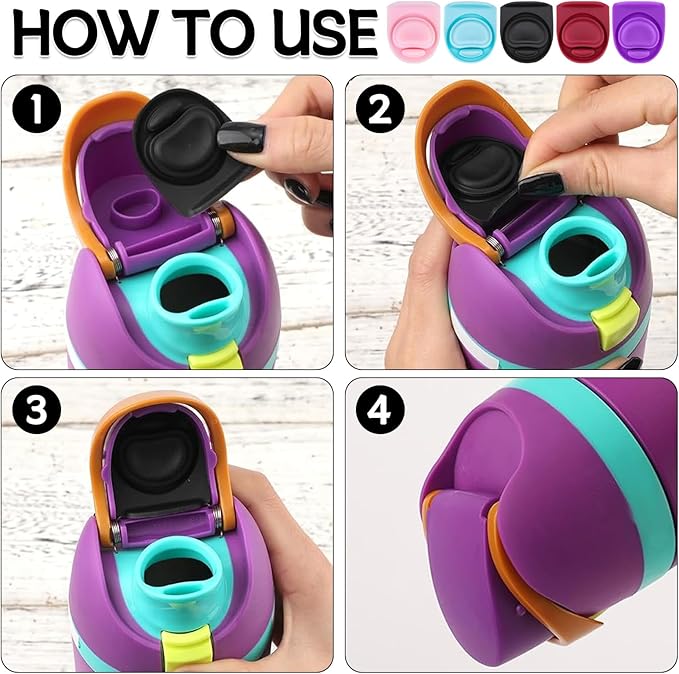 HOW TO USE

1

2

3

4