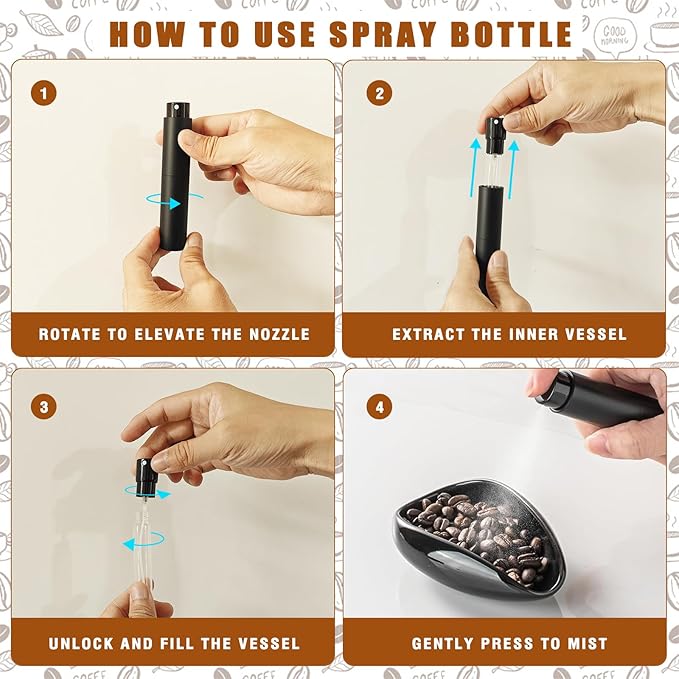 HOW TO USE SPRAY BOTTLE

GOOD MORNING

1

ROTATE TO ELEVATE THE NOZZLE

2

EXTRACT THE INNER VESSEL

3

UNLOCK AND FILL THE VESSEL

4

GENTLY PRESS TO MIST