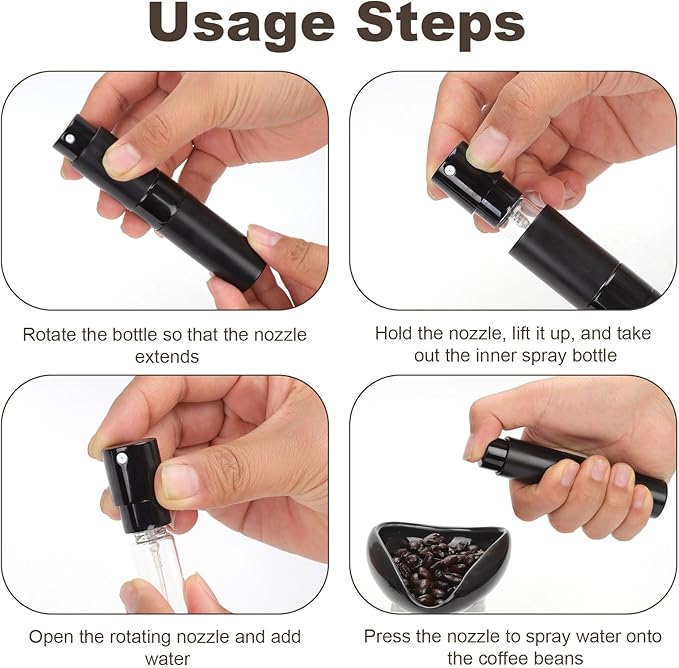 Usage Steps

Rotate the bottle so that the nozzle extends

Hold the nozzle, lift it up, and take out the inner spray bottle

Open the rotating nozzle and add water

Press the nozzle to spray water onto the coffee beans