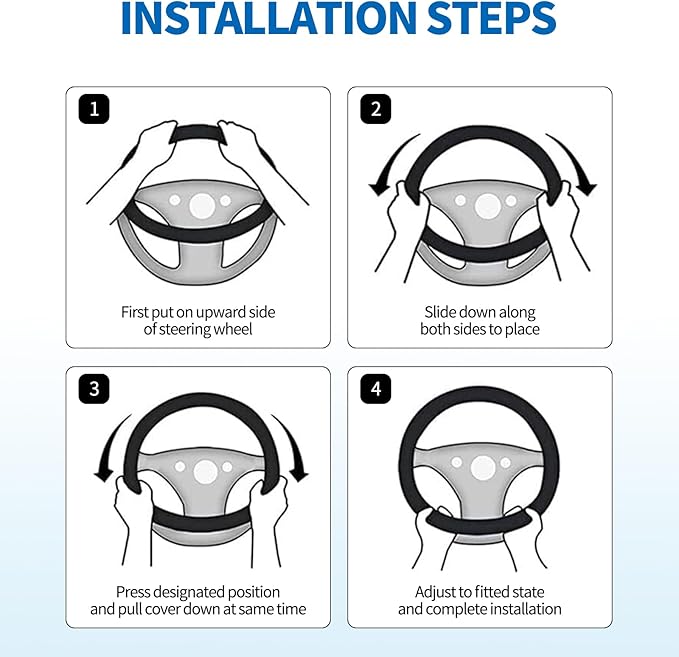 INSTALLATION STEPS

1

First put on upward side of steering wheel

2

Slide down along both sides to place

3

Press designated position and pull cover down at same time

4

Adjust to fitted state and complete installation