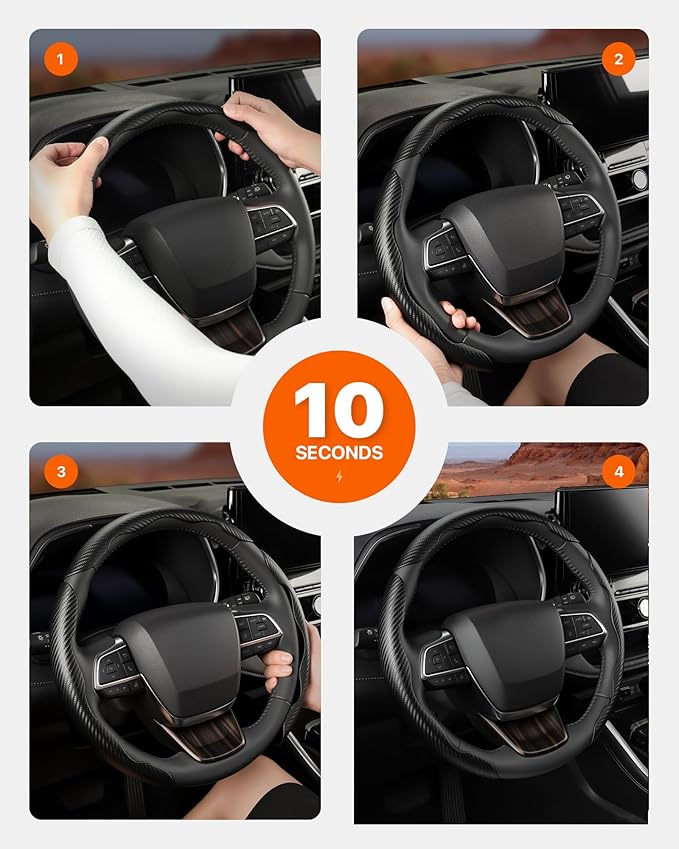 1

2

10
SECONDS

3

4