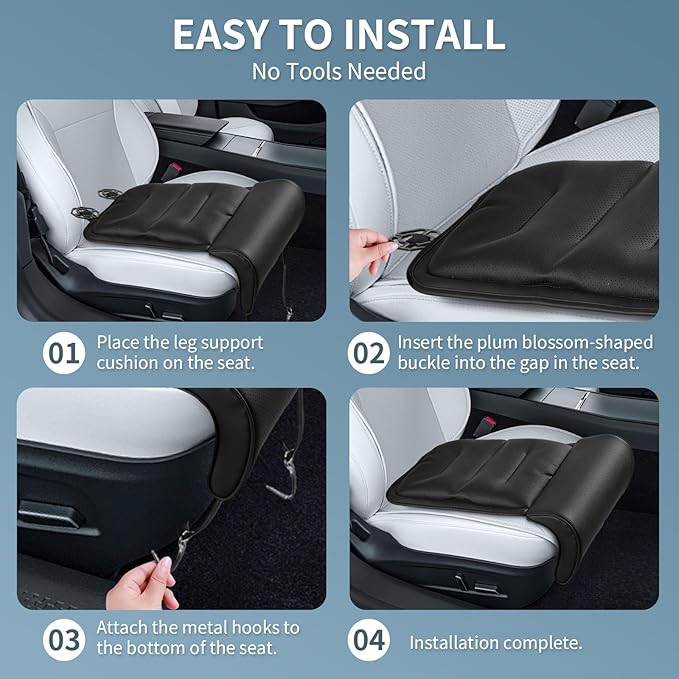 EASY TO INSTALL
No Tools Needed

01 Place the leg support cushion on the seat.

02 Insert the plum blossom-shaped buckle into the gap in the seat.

03 Attach the metal hooks to the bottom of the seat.

04 Installation complete.