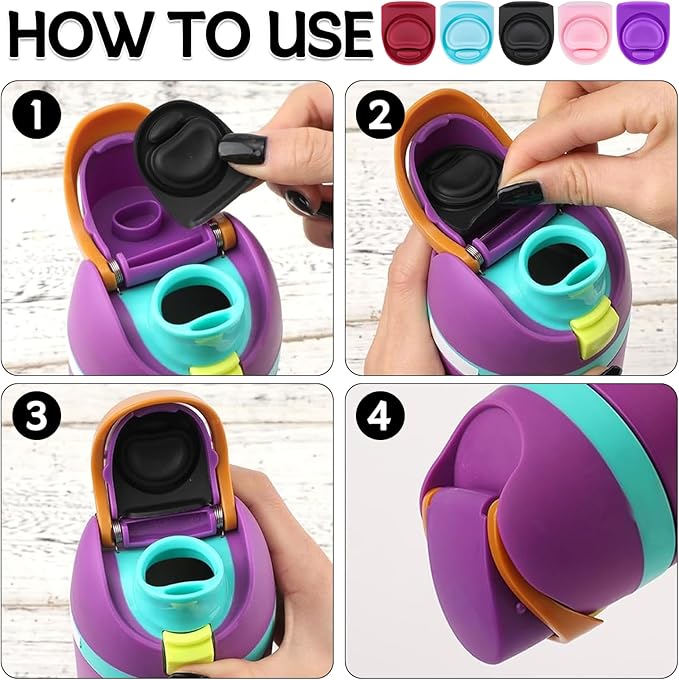 HOW TO USE

1

2

3

4