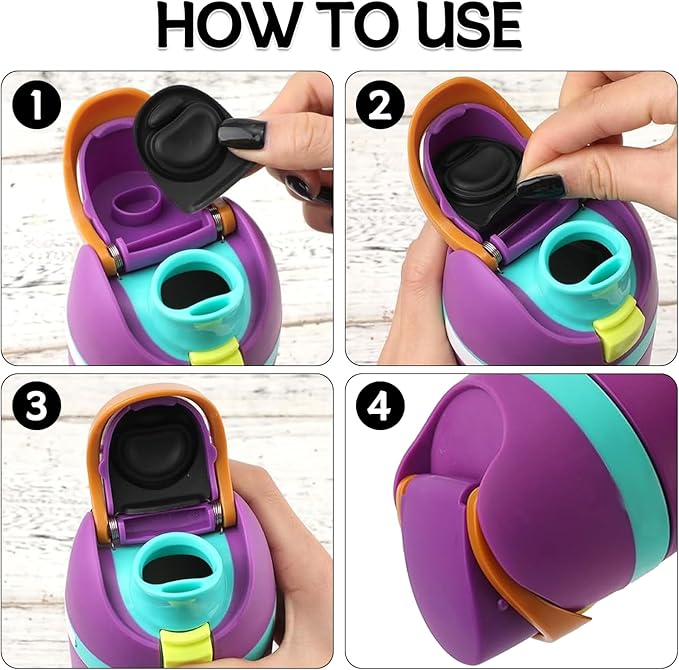 HOW TO USE

1

2

3

4