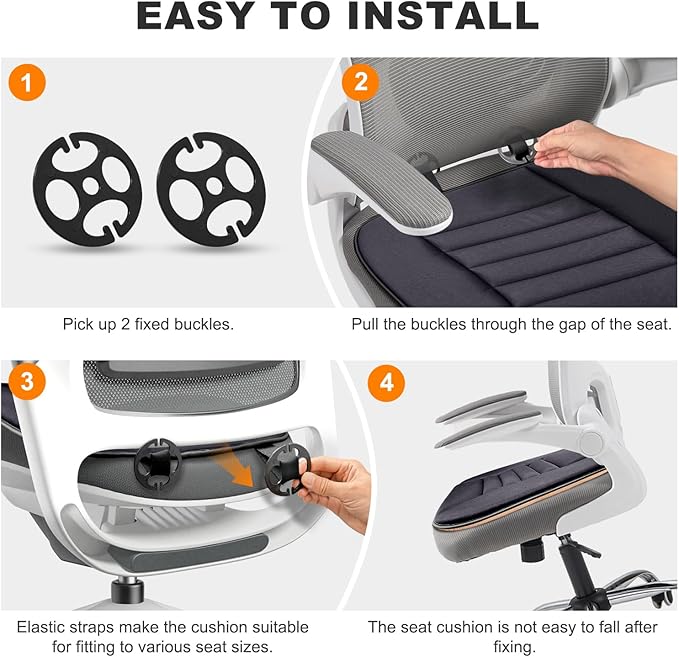 EASY TO INSTALL

1

Pick up 2 fixed buckles.

2

Pull the buckles through the gap of the seat.

3

Elastic straps make the cushion suitable for fitting to various seat sizes.

4

The seat cushion is not easy to fall after fixing.