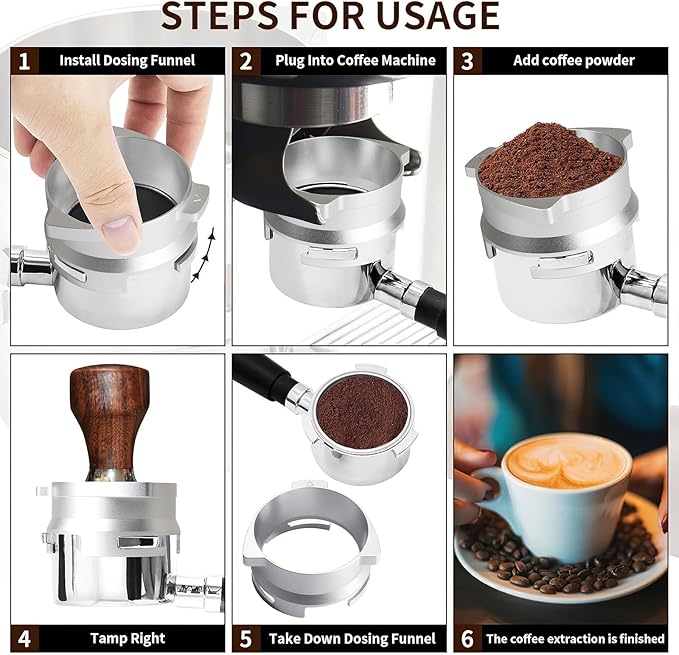 STEPS FOR USAGE

1 Install Dosing Funnel

2 Plug Into Coffee Machine

3 Add coffee powder

4 Tamp Right

5 Take Down Dosing Funnel

6 The coffee extraction is finished