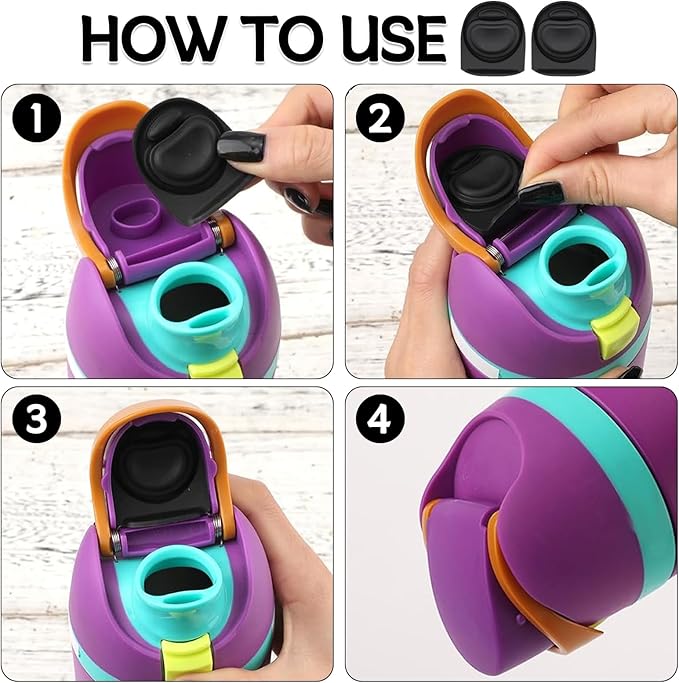 HOW TO USE

1

2

3

4