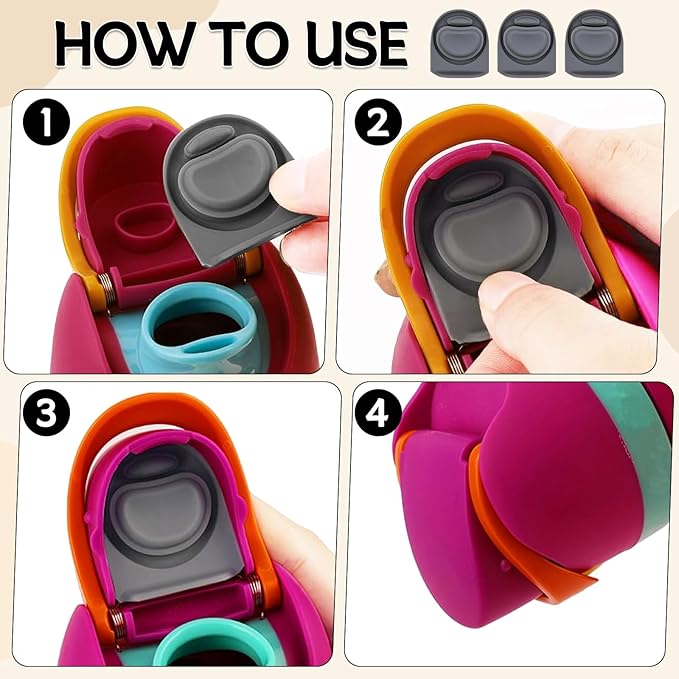 HOW TO USE

1

2

3

4