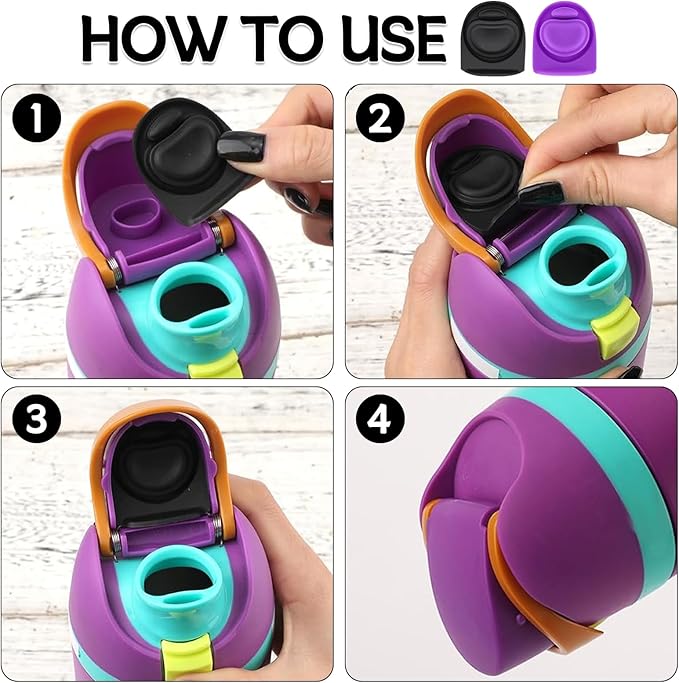 HOW TO USE

1

2

3

4