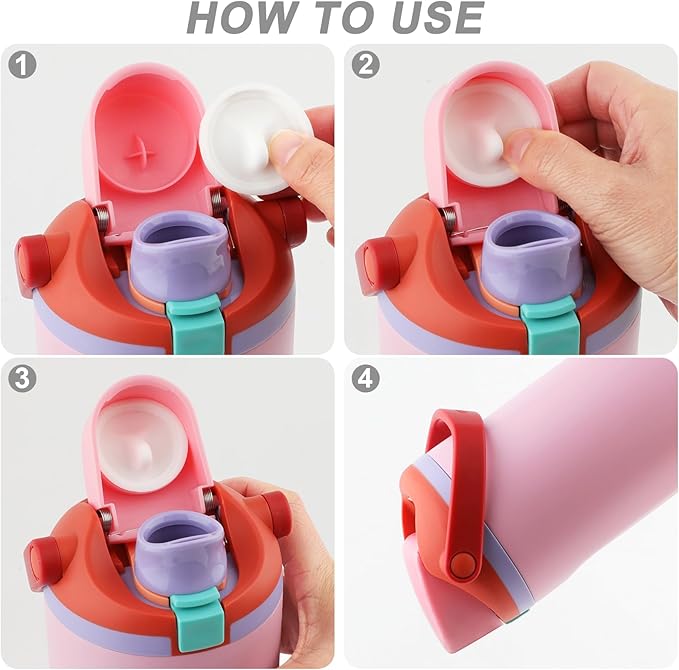 HOW TO USE

1

2

3

4