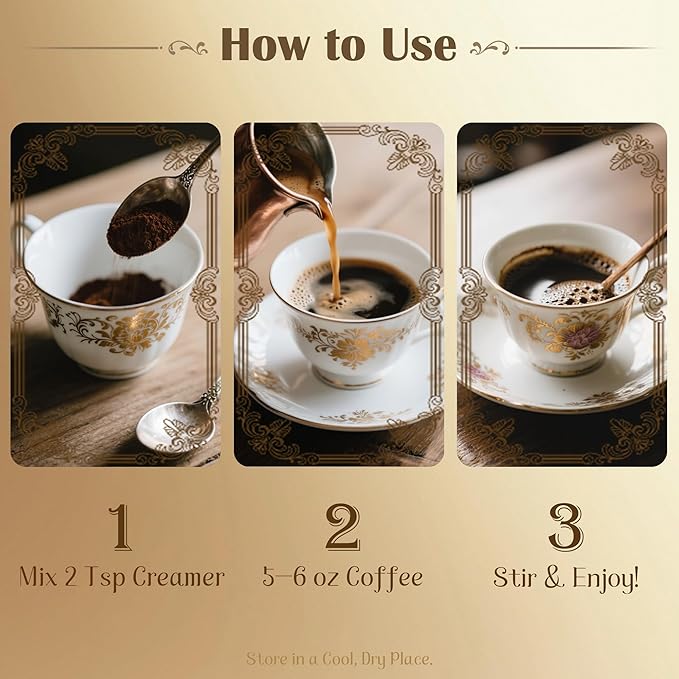 How to Use

1
Mix 2 Tsp Creamer

2
5–6 oz Coffee

3
Stir & Enjoy!

Store in a Cool, Dry Place.