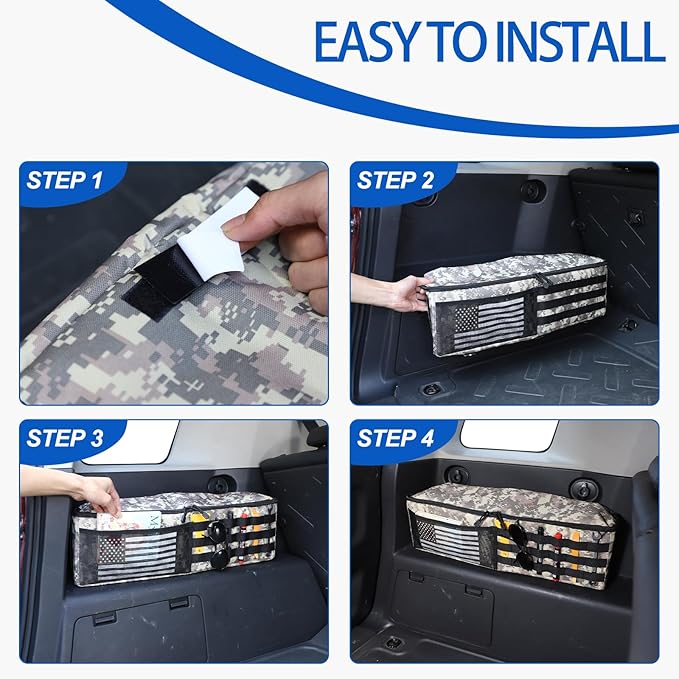 EASY TO INSTALL

STEP 1

STEP 2

STEP 3

STEP 4