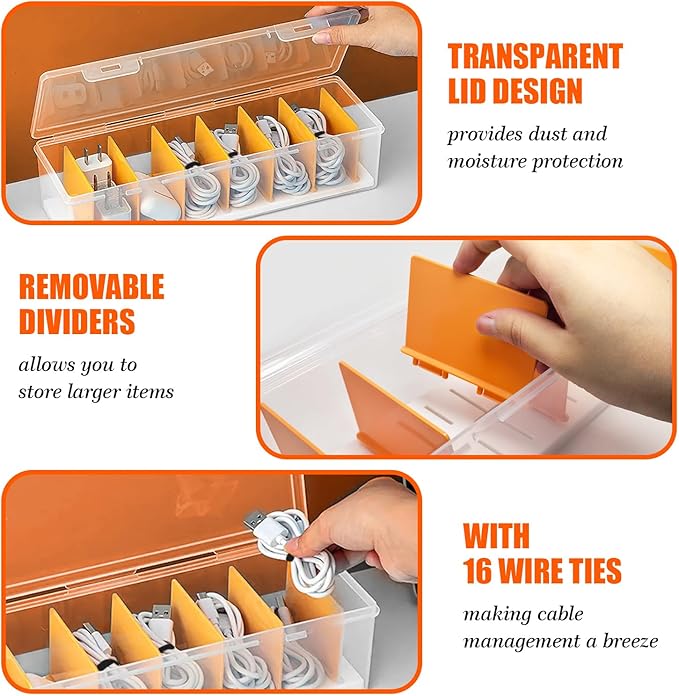 TRANSPARENT LID DESIGN

provides dust and moisture protection

REMOVABLE DIVIDERS

allows you to store larger items

WITH 16 WIRE TIES

making cable management a breeze