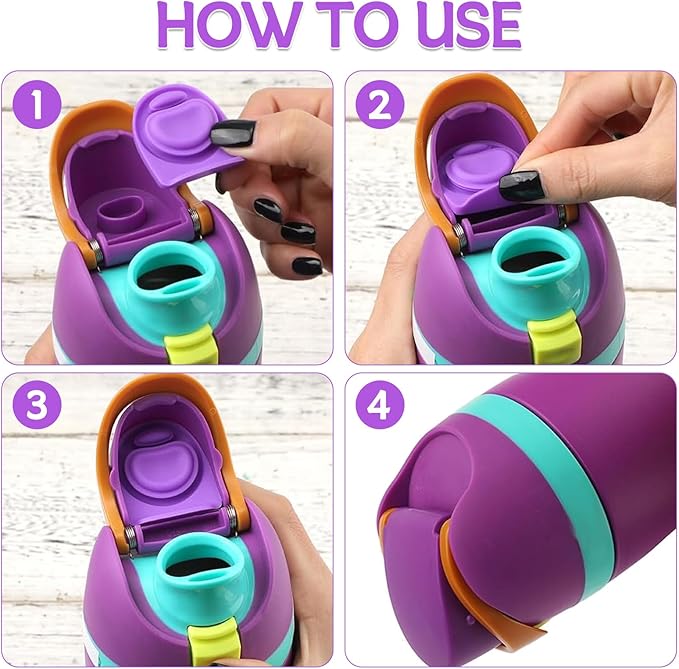 HOW TO USE

1

2

3

4