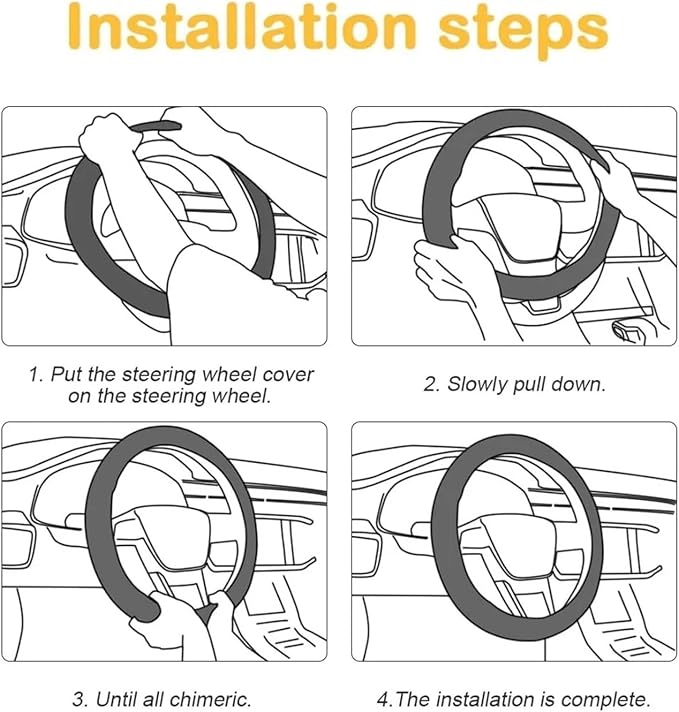 Installation steps

1. Put the steering wheel cover on the steering wheel.

2. Slowly pull down.

3. Until all chimeric.

4.The installation is complete.