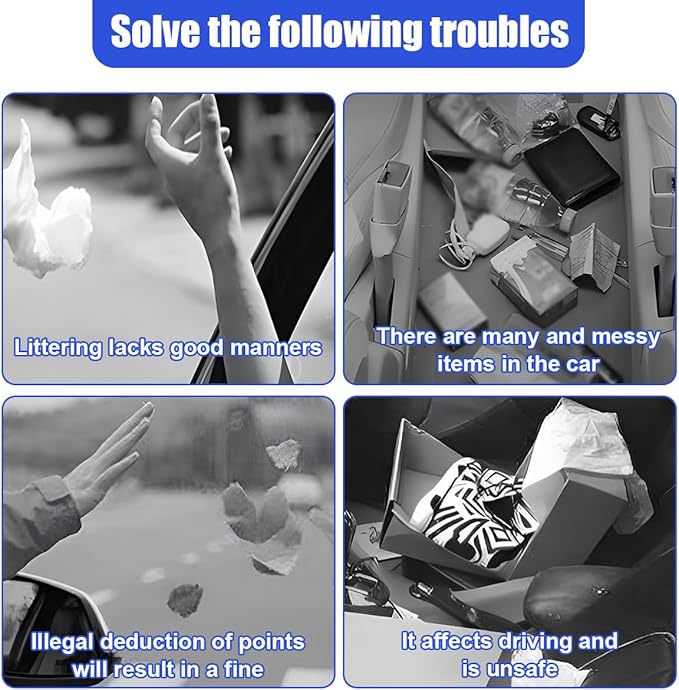 Solve the following troubles

Littering lacks good manners

There are many and messy items in the car

Illegal deduction of points will result in a fine

It affects driving and is unsafe